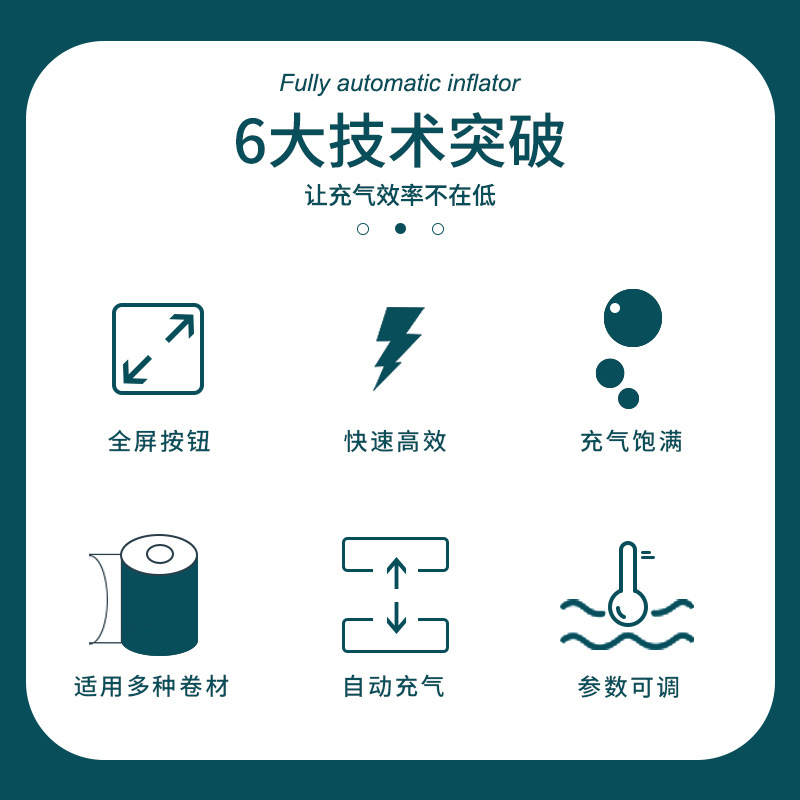 Fully automatic inflator

6大技术突破

让充气效率不在低

全屏按钮

快速高效

充气饱满

适用多种卷材

自动充气

参数可调